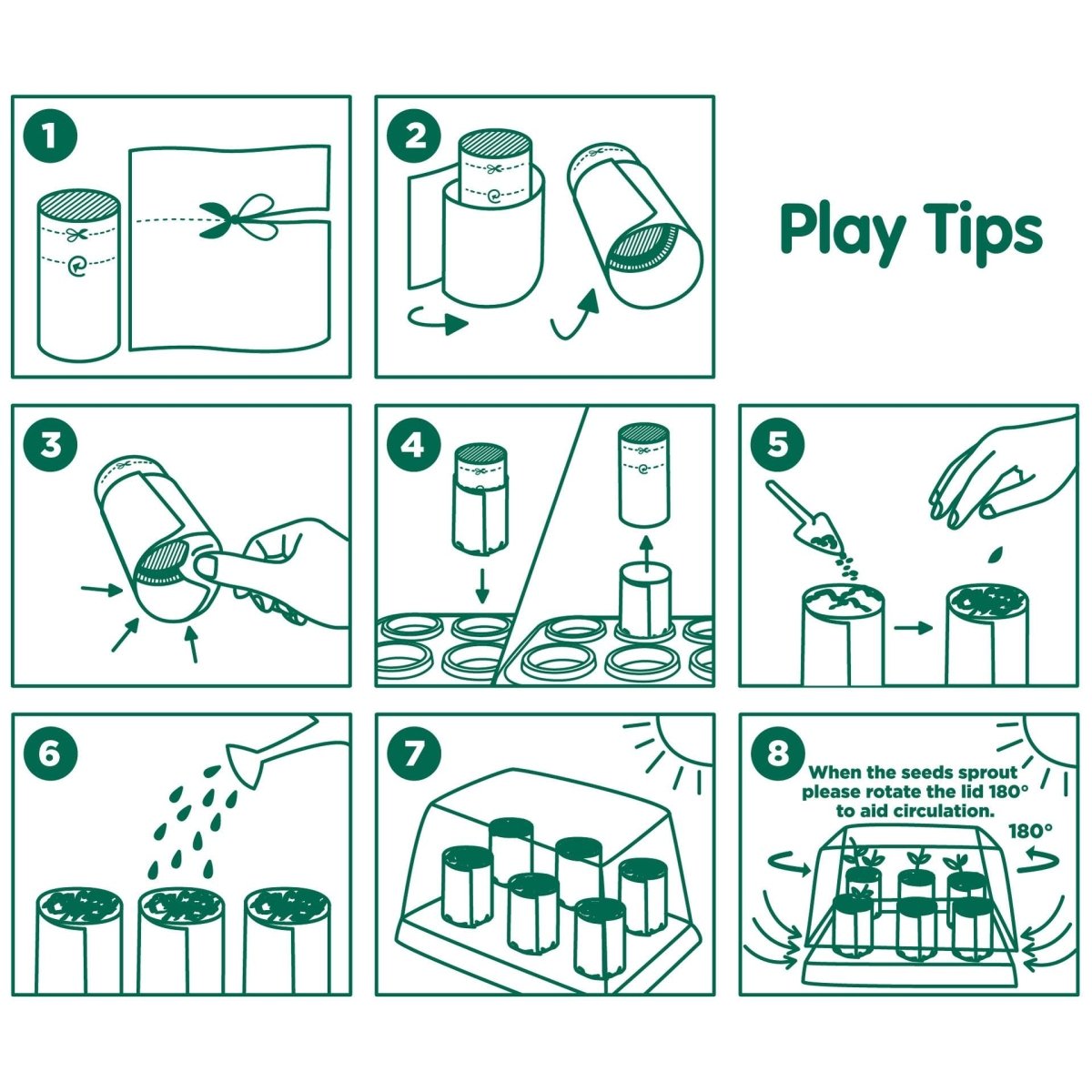 1

2

Play Tips

3

4

5

6

7

8

When the seeds sprout please rotate the lid 180° to aid circulation.

180°