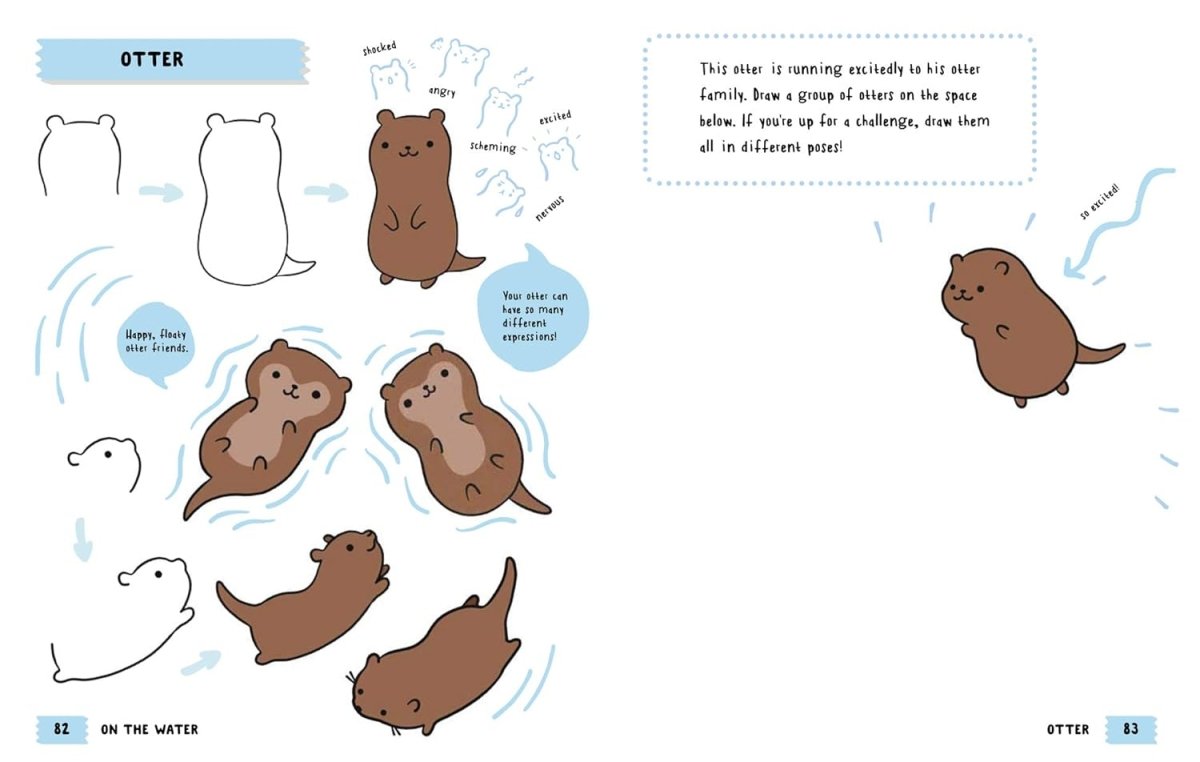 OTTER

shocked

angry

scheming

excited

nervous

Your otter can have so many different expressions!

Happy, floaty otter friends.

82 ON THE WATER

This otter is running excitedly to his otter family. Draw a group of otters on the space below. If you're up for a challenge, draw them all in different poses!

so excited!

OTTER 83