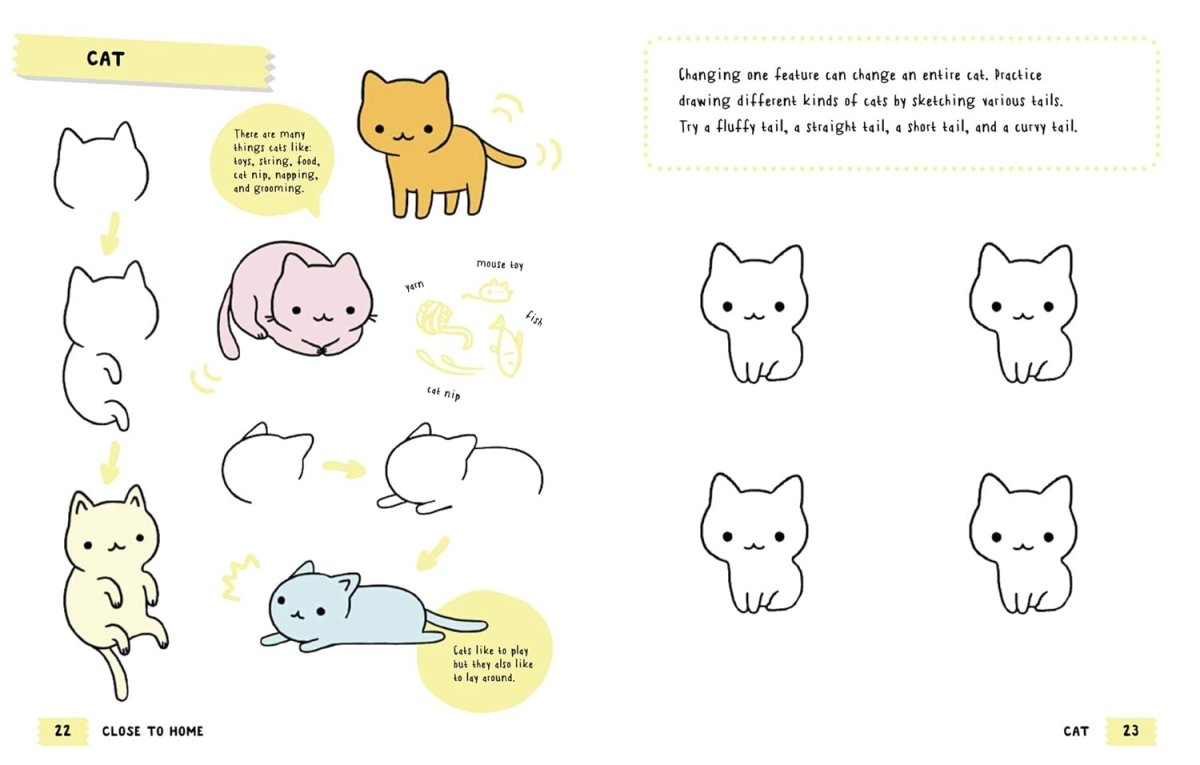 CAT

There are many things cats like: toys, string, food, cat nip, napping, and grooming.

yarn

mouse toy

fish

cat nip

Cats like to play but they also like to lay around.

22 CLOSE TO HOME

Changing one feature can change an entire cat. Practice drawing different kinds of cats by sketching various tails. Try a fluffy tail, a straight tail, a short tail, and a curvy tail.

CAT 23